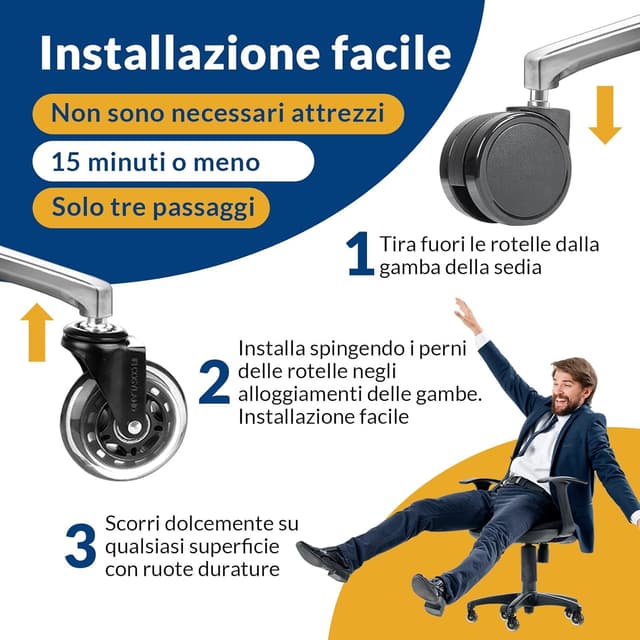 Installazione facile

Non sono necessari attrezzi

15 minuti o meno

Solo tre passaggi

1 Tira fuori le rotelle dalla gamba della sedia

2 Installa spingendo i perni delle rotelle negli alloggiamenti delle gambe. Installazione facile

3 Scorri dolcemente su qualsiasi superficie con ruote durature