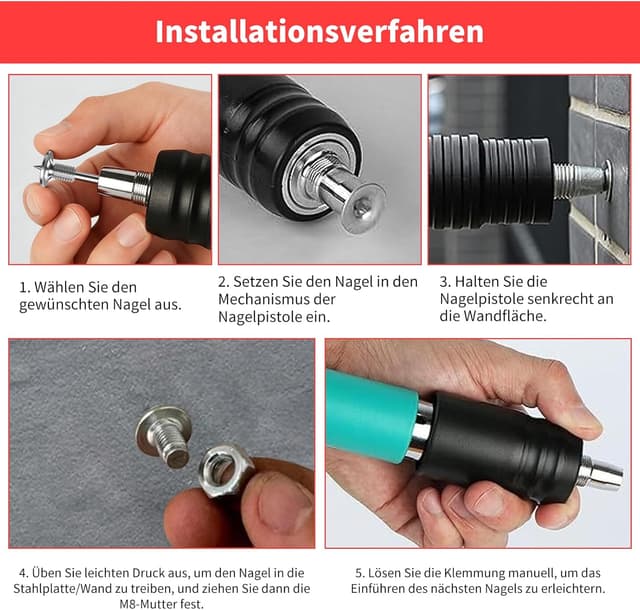 Installationsverfahren

1. Wählen Sie den gewünschten Nagel aus.

2. Setzen Sie den Nagel in den Mechanismus der Nagelpistole ein.

3. Halten Sie die Nagelpistole senkrecht an die Wandfläche.

4. Üben Sie leichten Druck aus, um den Nagel in die Stahlplatte/Wand zu treiben, und ziehen Sie dann die M8-Mutter fest.

5. Lösen Sie die Klemmung manuell, um das Einführen des nächsten Nagels zu erleichtern.