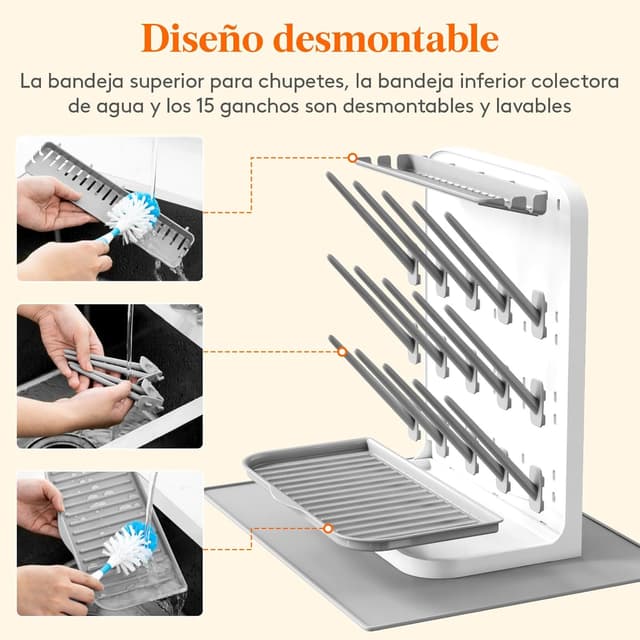 Diseño desmontable

La bandeja superior para chupetes, la bandeja inferior colectora de agua y los 15 ganchos son desmontables y lavables