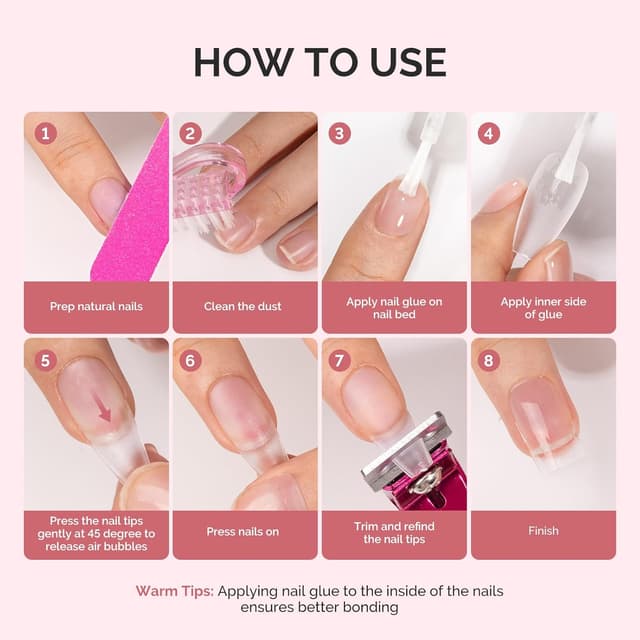 HOW TO USE

1

Prep natural nails

2

Clean the dust

3

Apply nail glue on nail bed

4

Apply inner side of glue

5

Press the nail tips gently at 45 degree to release air bubbles

6

Press nails on

7

Trim and refind the nail tips

8

Finish

Warm Tips: Applying nail glue to the inside of the nails ensures better bonding