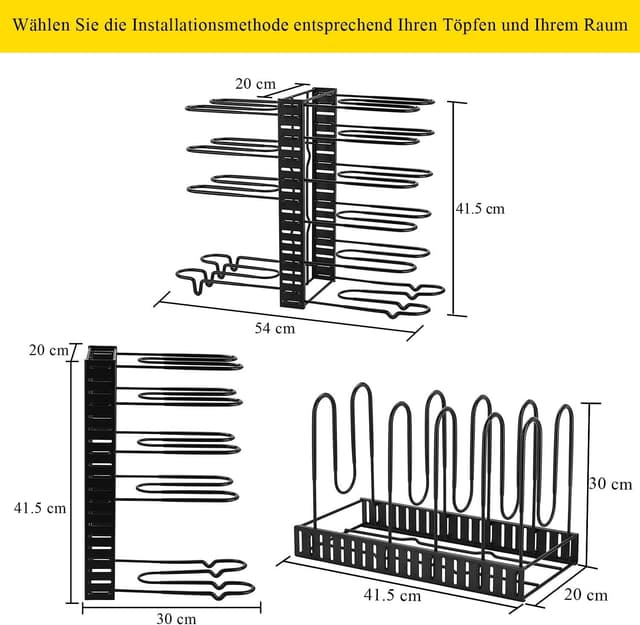 Wählen Sie die Installationsmethode entsprechend Ihren Töpfen und Ihrem Raum

20 cm
41.5 cm
54 cm

20 cm
41.5 cm
30 cm

30 cm
41.5 cm
20 cm