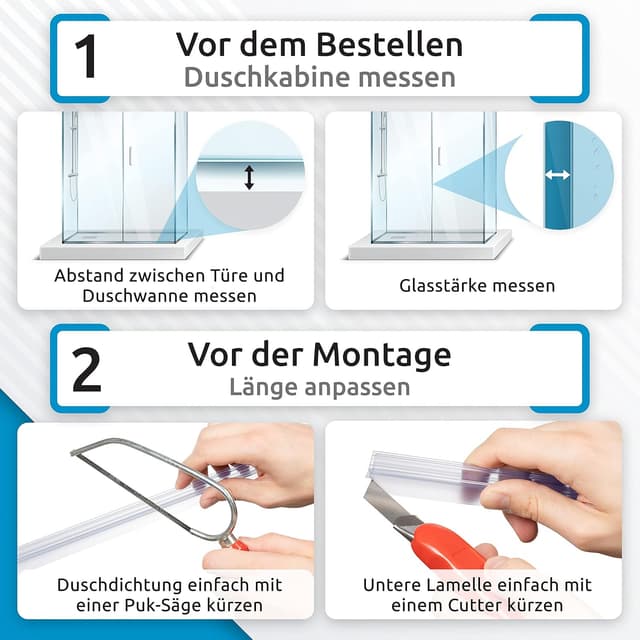 1
Vor dem Bestellen
Duschkabine messen

Abstand zwischen Türe und Duschwanne messen

Glasstärke messen

2
Vor der Montage
Länge anpassen

Duschdichtung einfach mit einer Puk-Säge kürzen

Untere Lamelle einfach mit einem Cutter kürzen