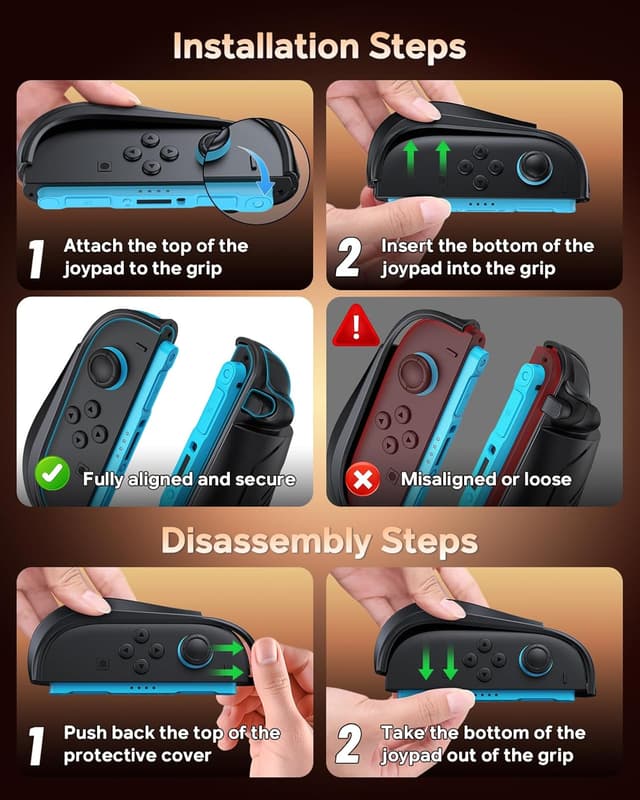 Installation Steps

1 Attach the top of the joypad to the grip

2 Insert the bottom of the joypad into the grip

Fully aligned and secure

Misaligned or loose

Disassembly Steps

1 Push back the top of the protective cover

2 Take the bottom of the joypad out of the grip