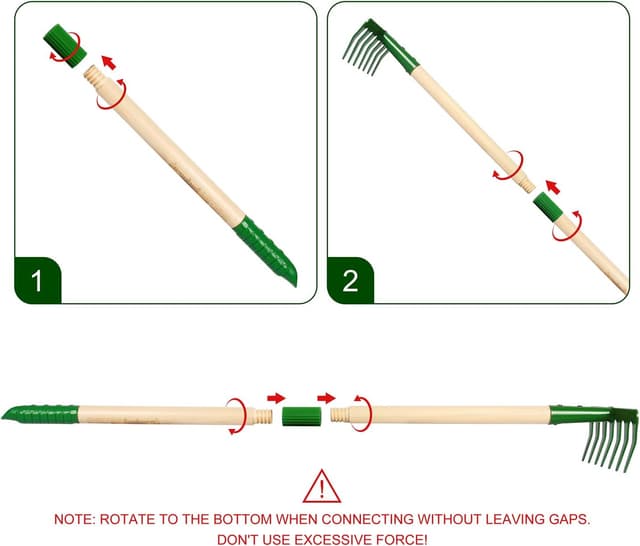 1

2

!

NOTE: ROTATE TO THE BOTTOM WHEN CONNECTING WITHOUT LEAVING GAPS.
DON'T USE EXCESSIVE FORCE!