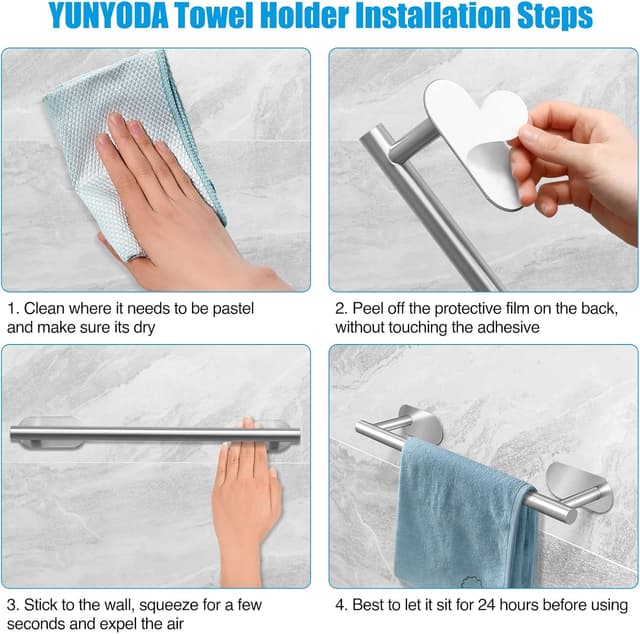 YUNYODA Towel Holder Installation Steps

1. Clean where it needs to be pastel and make sure its dry

2. Peel off the protective film on the back, without touching the adhesive

3. Stick to the wall, squeeze for a few seconds and expel the air

4. Best to let it sit for 24 hours before using