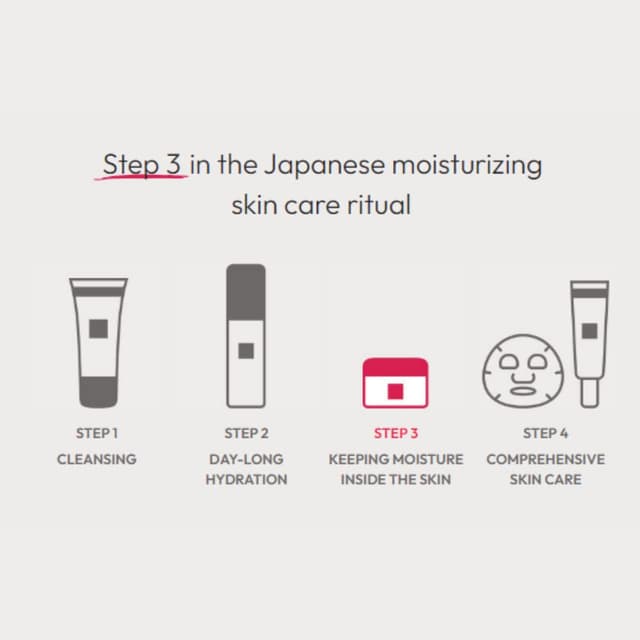 Step 3 in the Japanese moisturizing skin care ritual

STEP 1
CLEANSING

STEP 2
DAY-LONG HYDRATION

STEP 3
KEEPING MOISTURE INSIDE THE SKIN

STEP 4
COMPREHENSIVE SKIN CARE