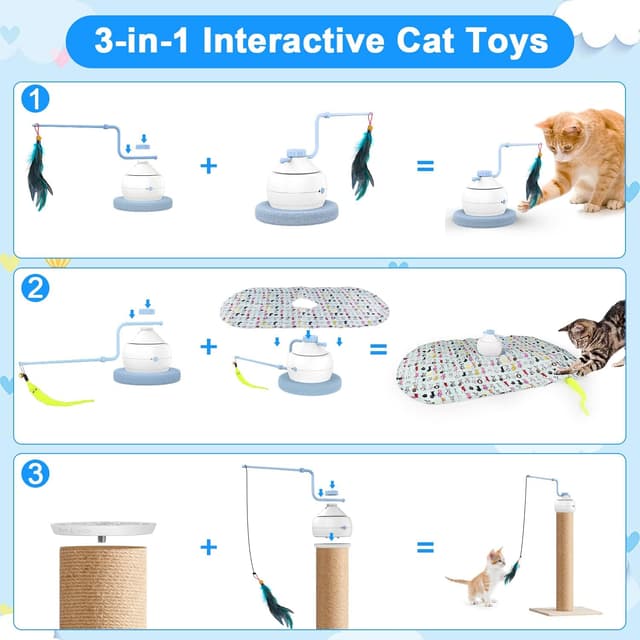 3-in-1 Interactive Cat Toys

1

+

=

2

+

=

3

+

=