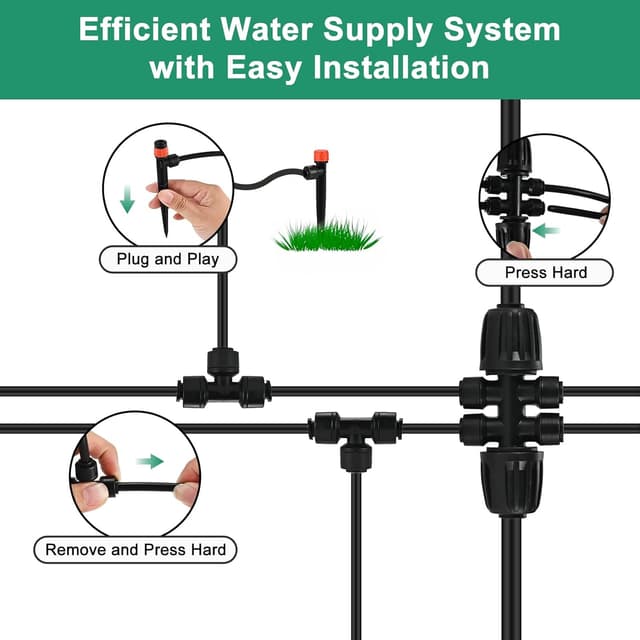 Efficient Water Supply System with Easy Installation

Plug and Play

Press Hard

Remove and Press Hard