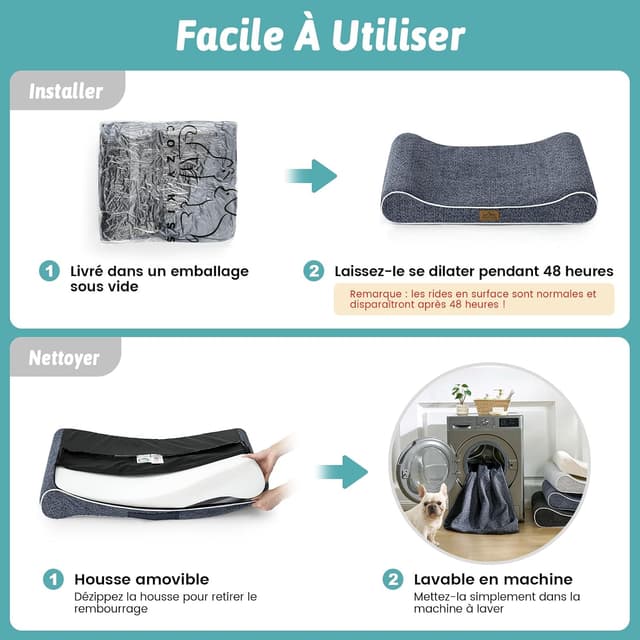 Facile À Utiliser

Installer

COZY KISS

1 Livré dans un emballage sous vide

2 Laissez-le se dilater pendant 48 heures

Remarque : les rides en surface sont normales et disparaîtront après 48 heures !

Nettoyer

1 Housse amovible

Dézippez la housse pour retirer le rembourrage

2 Lavable en machine

Mettez-la simplement dans la machine à laver