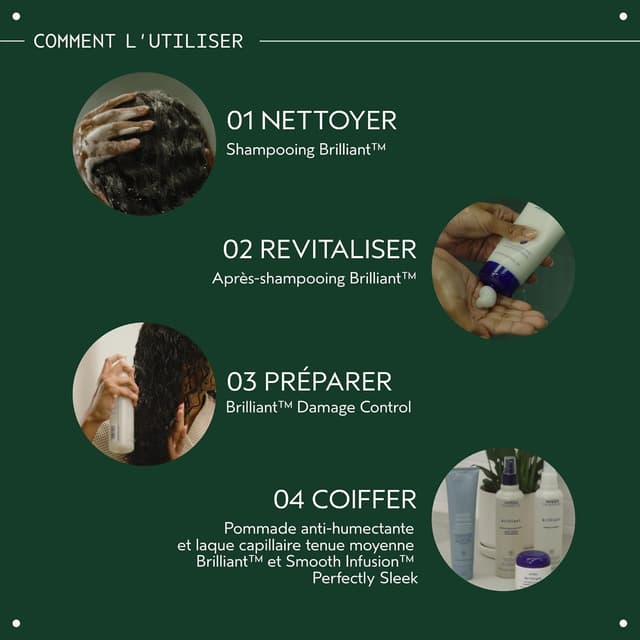 COMMENT L'UTILISER

01 NETTOYER
Shampooing Brilliant™

02 REVITALISER
Après-shampooing Brilliant™

03 PRÉPARER
Brilliant™ Damage Control

04 COIFFER
Pommade anti-humectante et laque capillaire tenue moyenne Brilliant™ et Smooth Infusion™ Perfectly Sleek