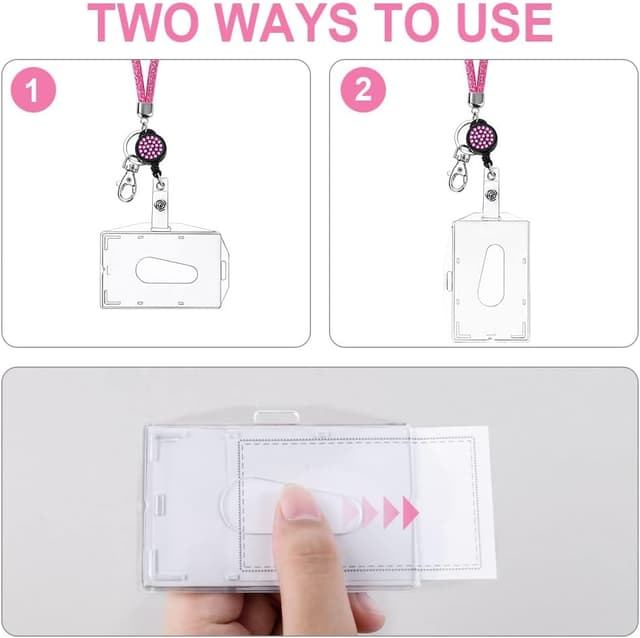 TWO WAYS TO USE

1

2