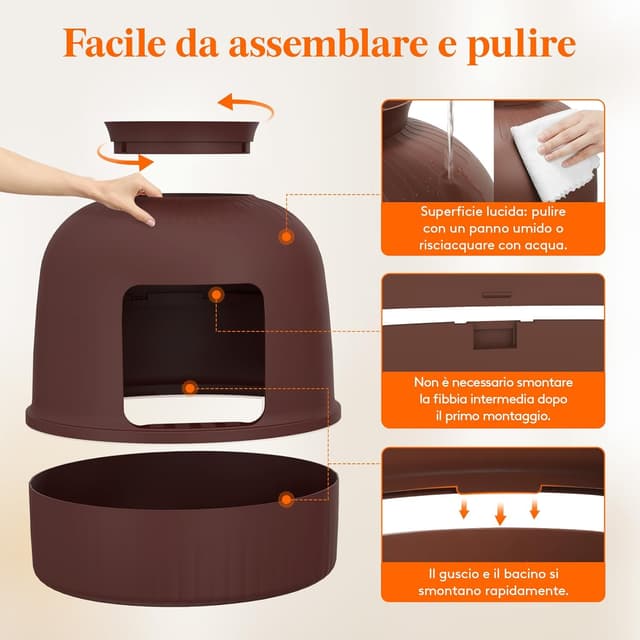 Facile da assemblare e pulire

Superficie lucida: pulire con un panno umido o risciacquare con acqua.

Non è necessario smontare la fibbia intermedia dopo il primo montaggio.

Il guscio e il bacino si smontano rapidamente.