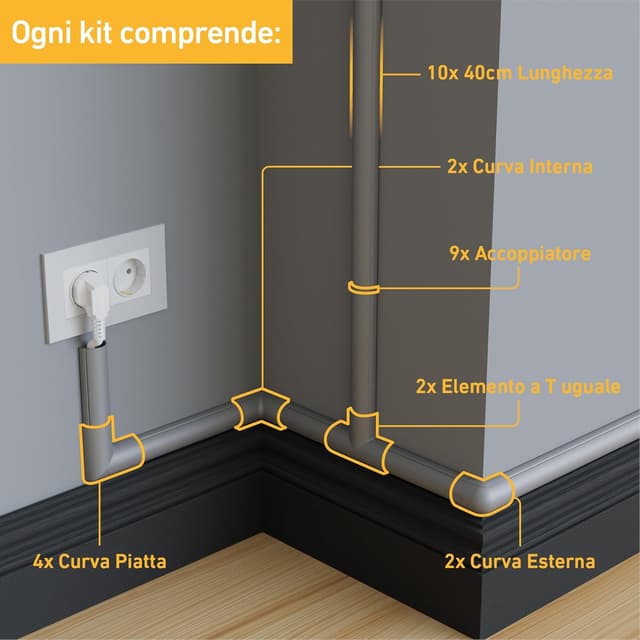 Ogni kit comprende:

10x 40cm Lunghezza

2x Curva Interna

9x Accoppiatore

2x Elemento a T uguale

4x Curva Piatta

2x Curva Esterna