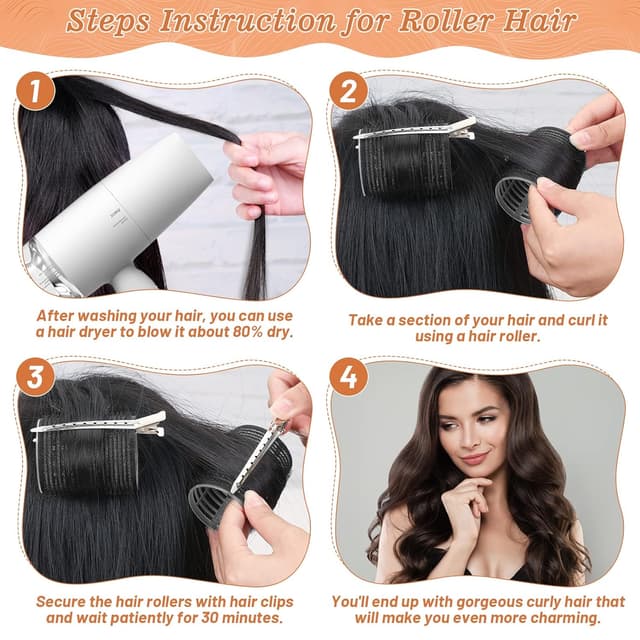 Steps Instruction for Roller Hair

1

After washing your hair, you can use a hair dryer to blow it about 80% dry.

2

Take a section of your hair and curl it using a hair roller.

3

Secure the hair rollers with hair clips and wait patiently for 30 minutes.

4

You'll end up with gorgeous curly hair that will make you even more charming.