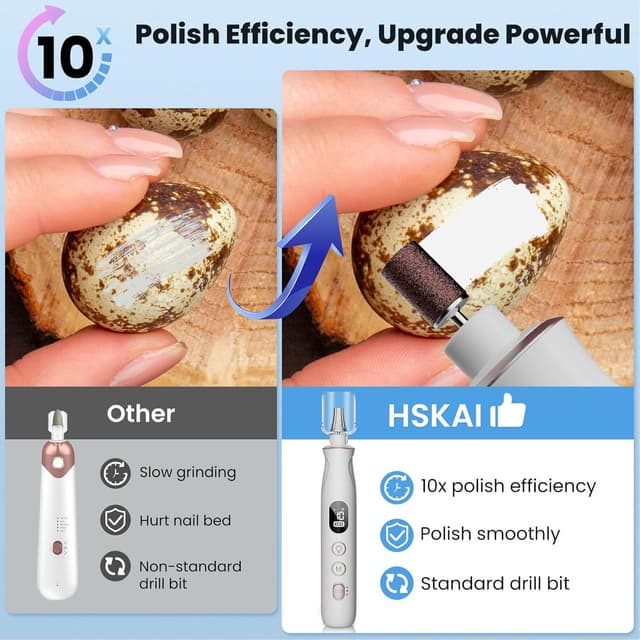 10x

Polish Efficiency, Upgrade Powerful

Other

Slow grinding

Hurt nail bed

Non-standard drill bit

HSKAI

10x polish efficiency

Polish smoothly

Standard drill bit