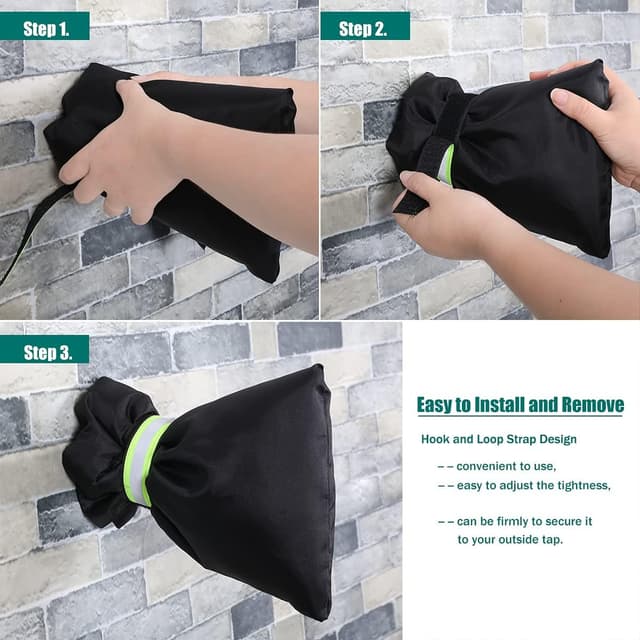 Step 1.

Step 2.

Step 3.

Easy to Install and Remove

Hook and Loop Strap Design

– – convenient to use,

– – easy to adjust the tightness,

– – can be firmly to secure it to your outside tap.