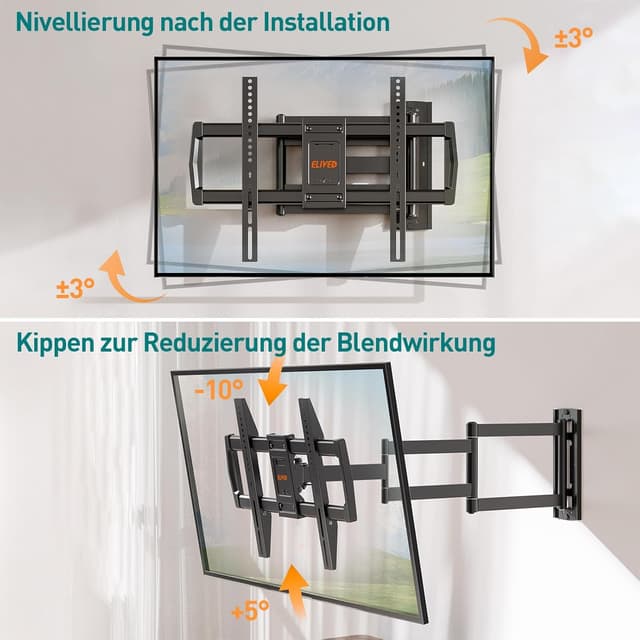 Nivellierung nach der Installation

±3°

ELIVED

±3°

Kippen zur Reduzierung der Blendwirkung

-10°

ELIVED

+5°