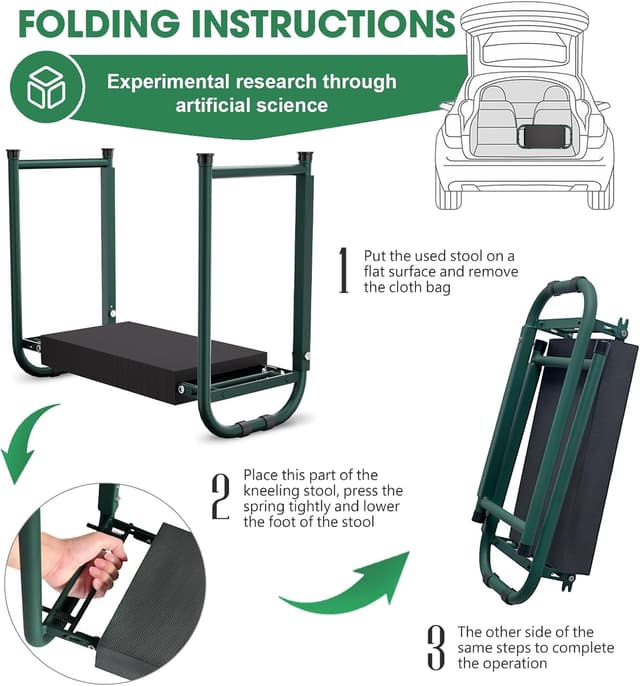 FOLDING INSTRUCTIONS

Experimental research through artificial science

1 Put the used stool on a flat surface and remove the cloth bag

2 Place this part of the kneeling stool, press the spring tightly and lower the foot of the stool

3 The other side of the same steps to complete the operation