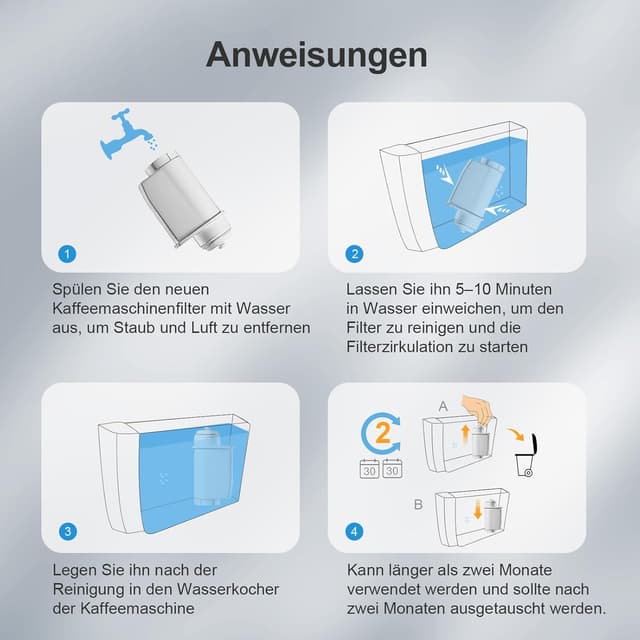 Anweisungen

1

Spülen Sie den neuen Kaffeemaschinenfilter mit Wasser aus, um Staub und Luft zu entfernen

2

Lassen Sie ihn 5–10 Minuten in Wasser einweichen, um den Filter zu reinigen und die Filterzirkulation zu starten

3

Legen Sie ihn nach der Reinigung in den Wasserkocher der Kaffeemaschine

2

30 30

A

B

4

Kann länger als zwei Monate verwendet werden und sollte nach zwei Monaten ausgetauscht werden.