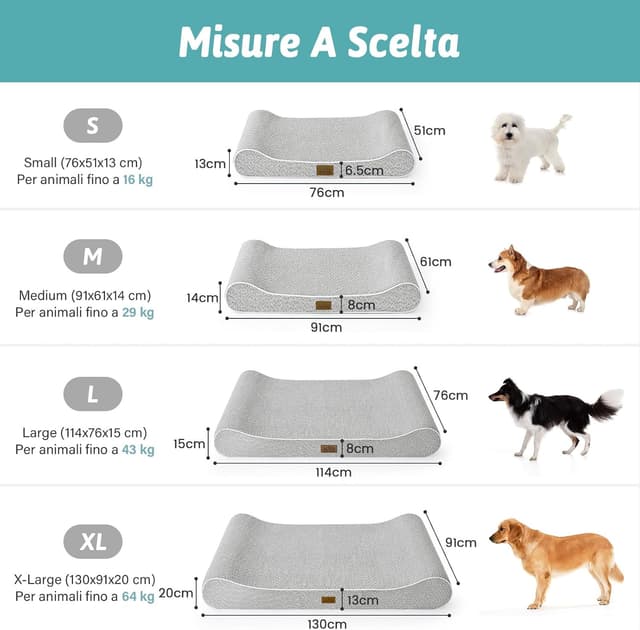 Misure A Scelta

S

Small (76x51x13 cm)
Per animali fino a 16 kg

13cm
6.5cm
51cm
76cm

M

Medium (91x61x14 cm)
Per animali fino a 29 kg

14cm
8cm
61cm
91cm

L

Large (114x76x15 cm)
Per animali fino a 43 kg

15cm
8cm
76cm
114cm

XL

X-Large (130x91x20 cm)
Per animali fino a 64 kg

20cm
13cm
91cm
130cm