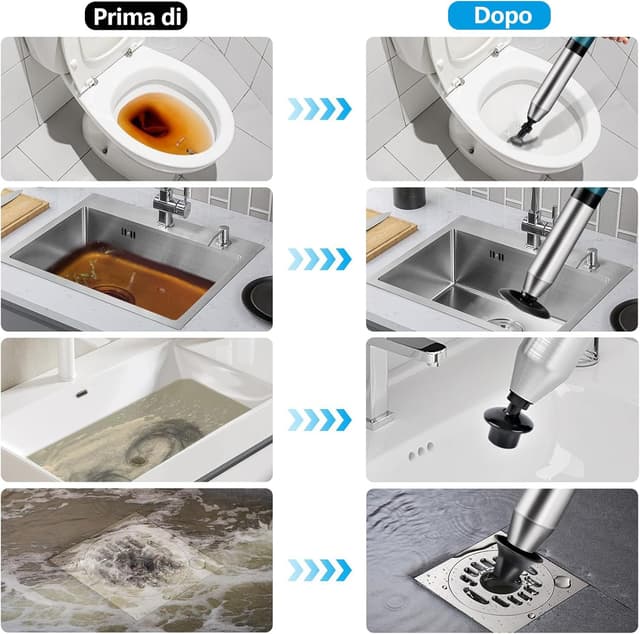 Prima di

Dopo