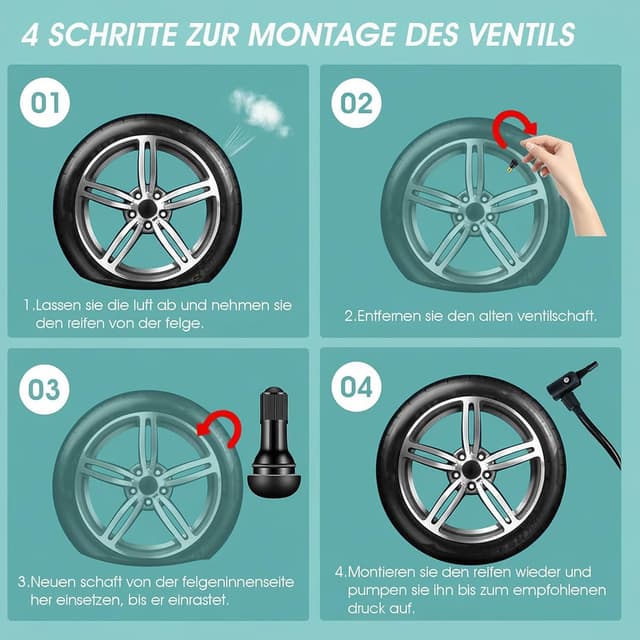 4 SCHRITTE ZUR MONTAGE DES VENTILS

01

1.Lassen sie die luft ab und nehmen sie den reifen von der felge.

02

2.Entfernen sie den alten ventilschaft.

03

3.Neuen schaft von der felgeninnenseite her einsetzen, bis er einrastet.

04

4.Montieren sie den reifen wieder und pumpen sie ihn bis zum empfohlenen druck auf.