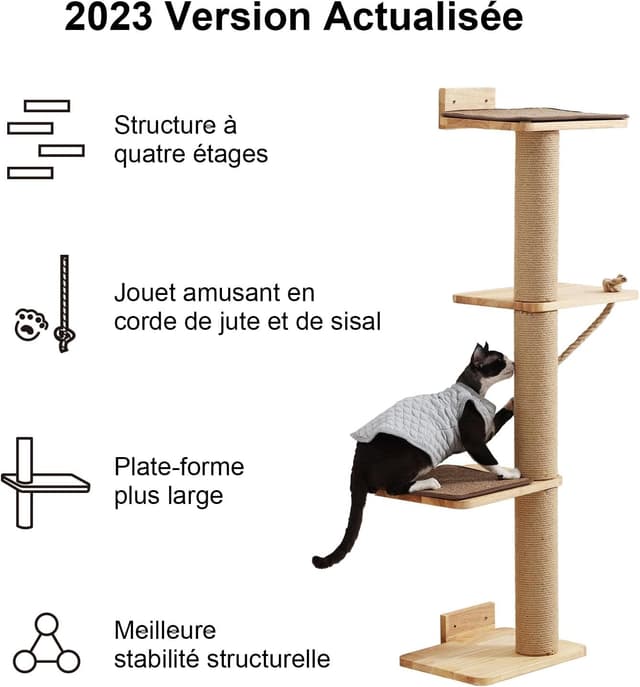 2023 Version Actualisée

Structure à quatre étages

Jouet amusant en corde de jute et de sisal

Plate-forme plus large

Meilleure stabilité structurelle