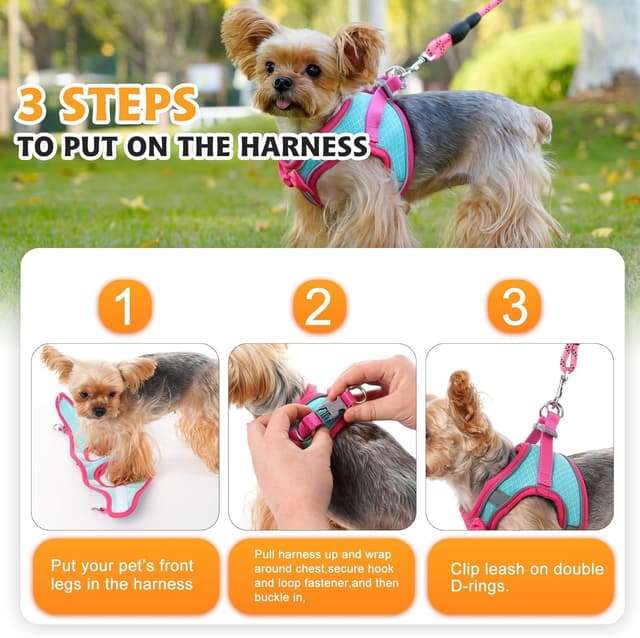 3 STEPS
TO PUT ON THE HARNESS

1

2

3

Put your pet's front legs in the harness

Pull harness up and wrap around chest,secure hook and loop fastener,and then buckle in,

Clip leash on double D-rings.