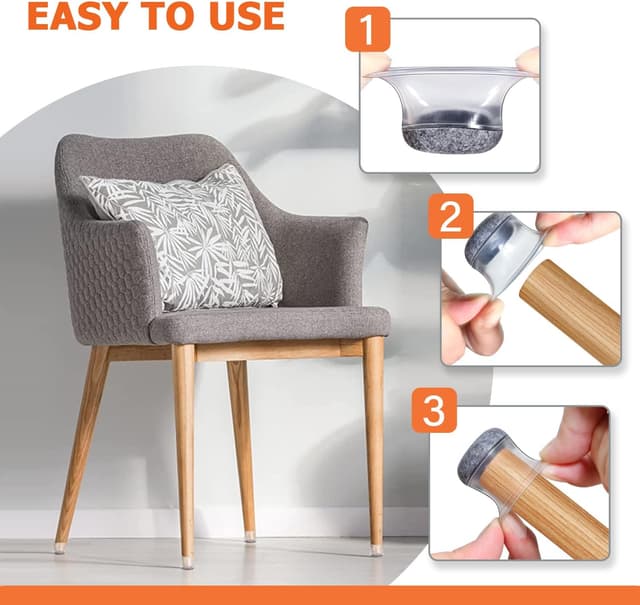 EASY TO USE

1

2

3