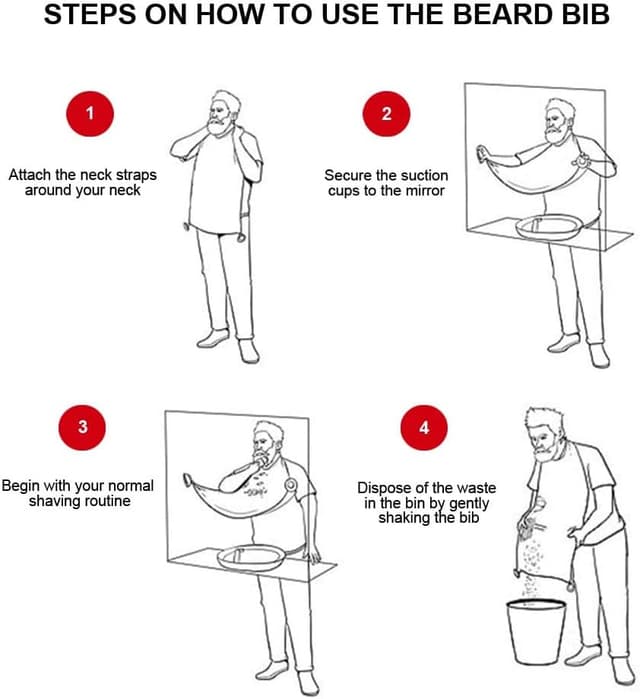 STEPS ON HOW TO USE THE BEARD BIB

1

Attach the neck straps around your neck

2

Secure the suction cups to the mirror

3

Begin with your normal shaving routine

4

Dispose of the waste in the bin by gently shaking the bib