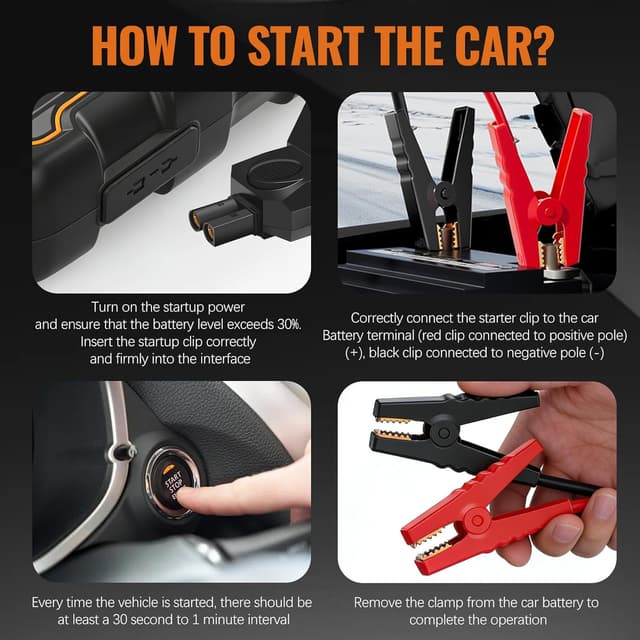 HOW TO START THE CAR?

Turn on the startup power and ensure that the battery level exceeds 30%. Insert the startup clip correctly and firmly into the interface

Correctly connect the starter clip to the car Battery terminal (red clip connected to positive pole) (+), black clip connected to negative pole (-)

START STOP

Every time the vehicle is started, there should be at least a 30 second to 1 minute interval

Remove the clamp from the car battery to complete the operation