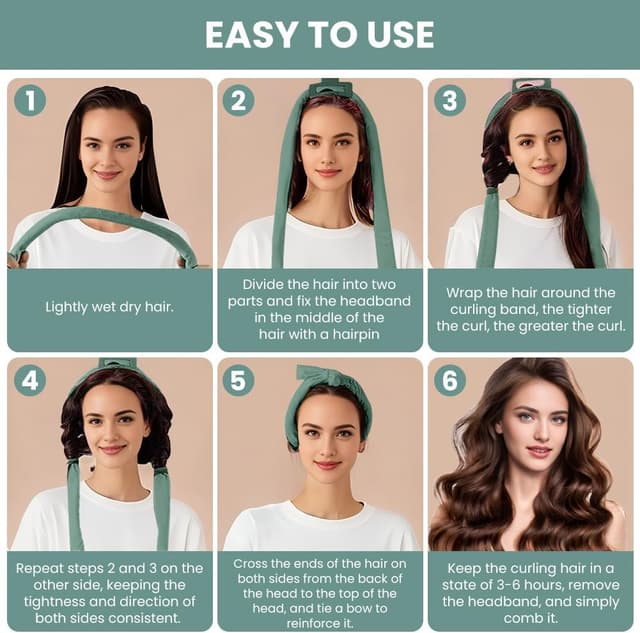 EASY TO USE

1

Lightly wet dry hair.

2

Divide the hair into two parts and fix the headband in the middle of the hair with a hairpin

3

Wrap the hair around the curling band, the tighter the curl, the greater the curl.

4

Repeat steps 2 and 3 on the other side, keeping the tightness and direction of both sides consistent.

5

Cross the ends of the hair on both sides from the back of the head to the top of the head, and tie a bow to reinforce it.

6

Keep the curling hair in a state of 3-6 hours, remove the headband, and simply comb it.