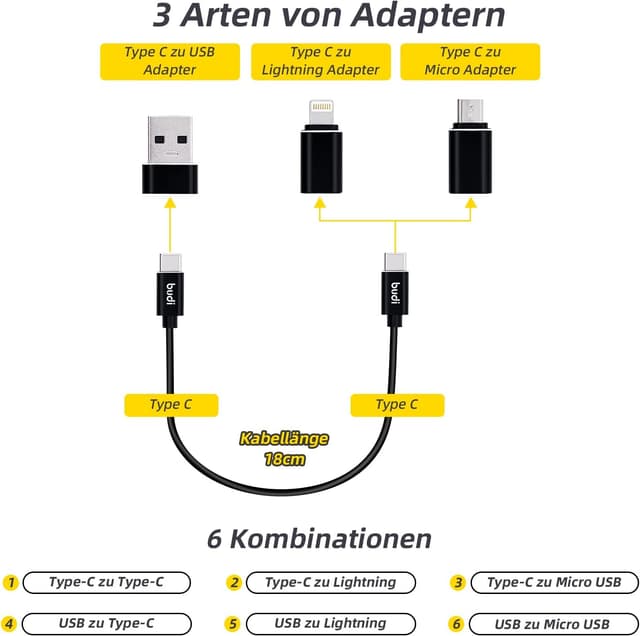 3 Arten von Adaptern

Type C zu USB Adapter

Type C zu Lightning Adapter

Type C zu Micro Adapter

budi

budi

Type C

Type C

Kabellänge 18cm

6 Kombinationen

1 Type-C zu Type-C

2 Type-C zu Lightning

3 Type-C zu Micro USB

4 USB zu Type-C

5 USB zu Lightning

6 USB zu Micro USB