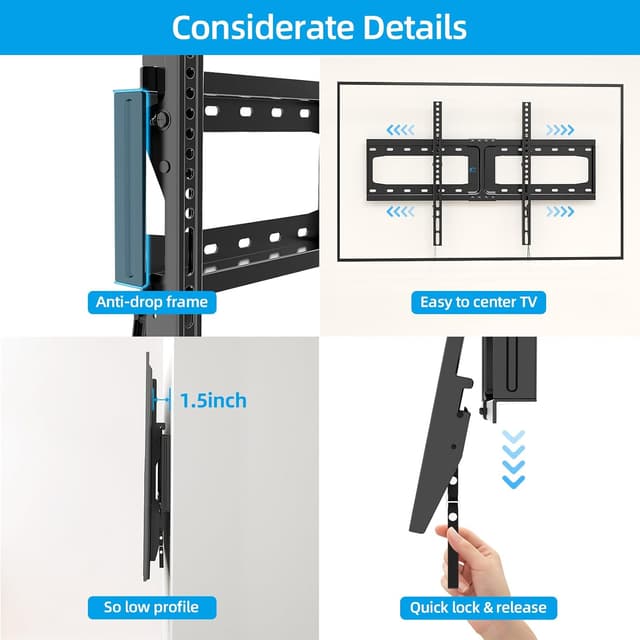 Considerate Details

Anti-drop frame

Easy to center TV

1.5inch

So low profile

Quick lock & release