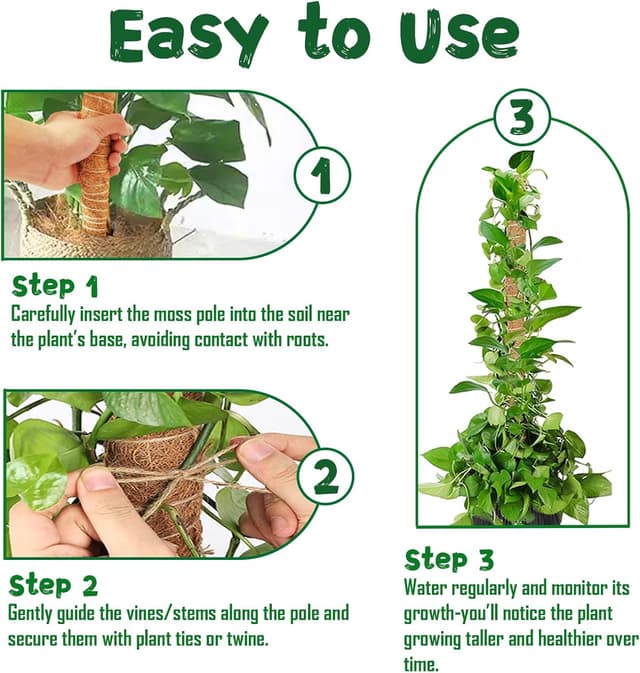 Easy to Use

1

Step 1
Carefully insert the moss pole into the soil near the plant's base, avoiding contact with roots.

2

Step 2
Gently guide the vines/stems along the pole and secure them with plant ties or twine.

3

Step 3
Water regularly and monitor its growth-you'll notice the plant growing taller and healthier over time.