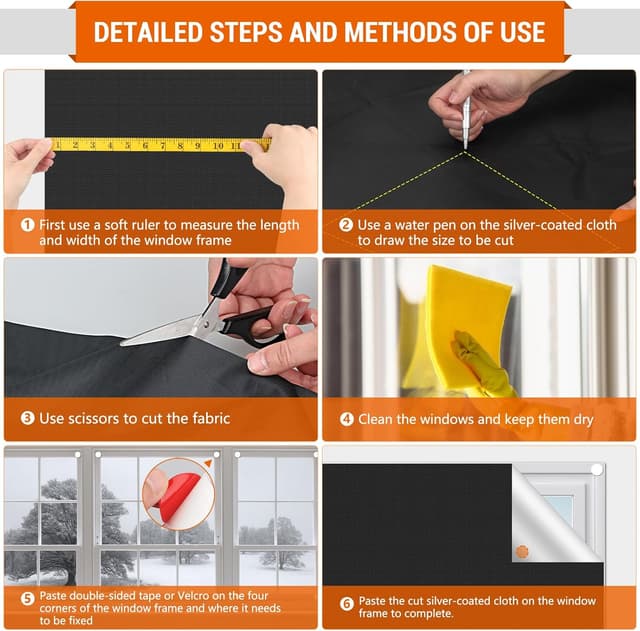 DETAILED STEPS AND METHODS OF USE

1 2 3 4 5 6 7 8 9 10 11

❶ First use a soft ruler to measure the length and width of the window frame

❷ Use a water pen on the silver-coated cloth to draw the size to be cut

❸ Use scissors to cut the fabric

❹ Clean the windows and keep them dry

❺ Paste double-sided tape or Velcro on the four corners of the window frame and where it needs to be fixed

❻ Paste the cut silver-coated cloth on the window frame to complete.