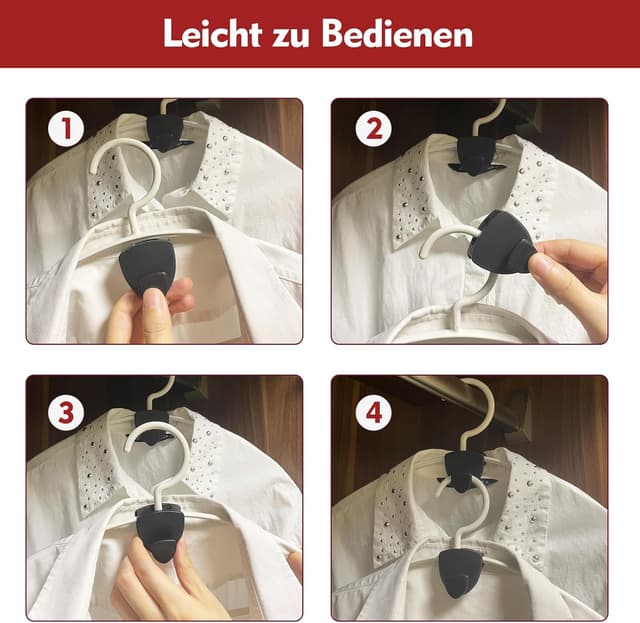 Leicht zu Bedienen

1

2

3

4