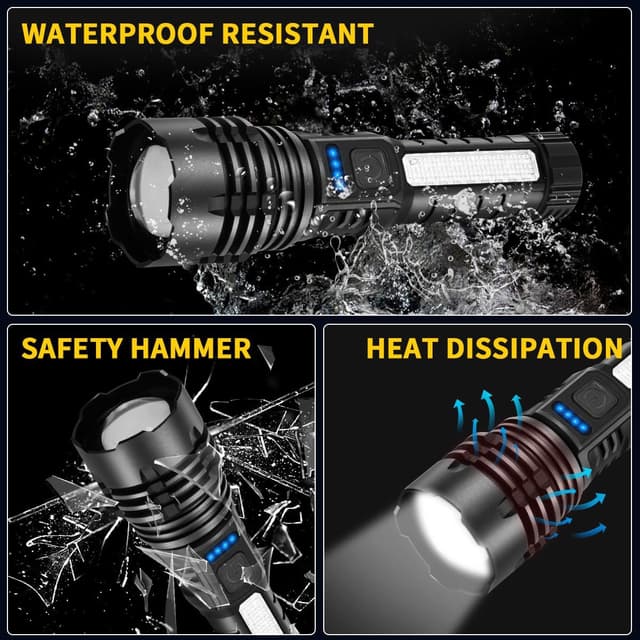 WATERPROOF RESISTANT

SAFETY HAMMER

HEAT DISSIPATION