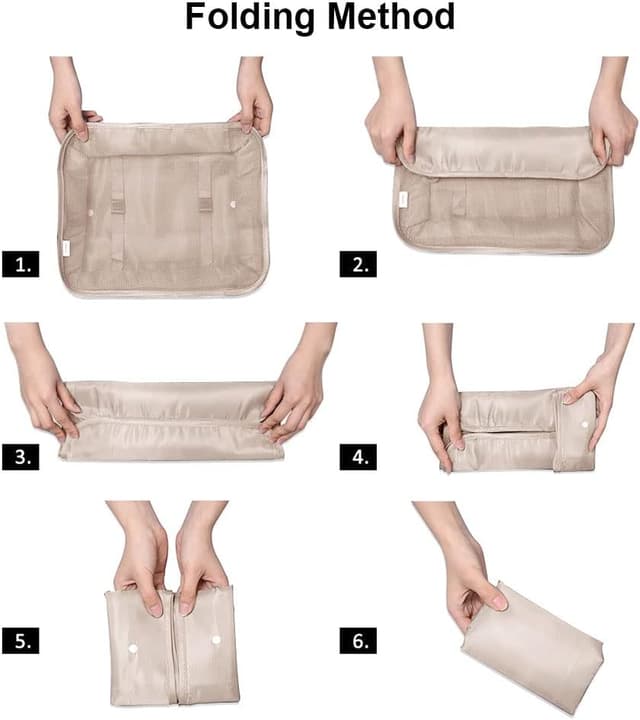 Folding Method

1.

2.

3.

4.

5.

6.