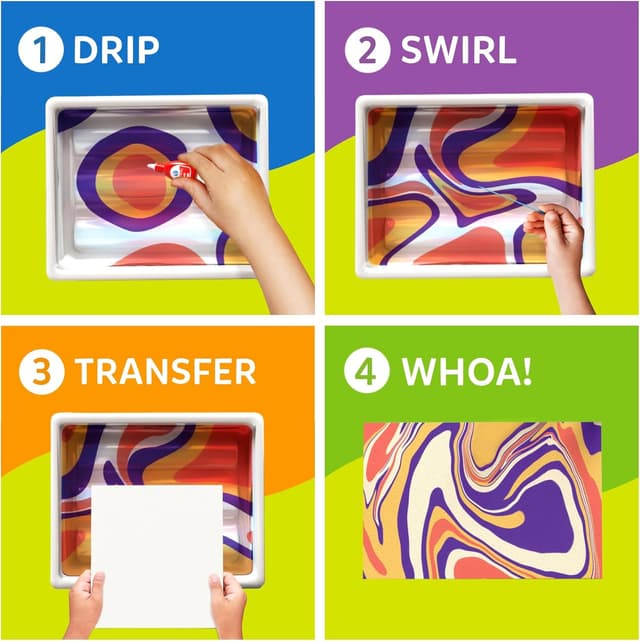 1 DRIP

2 SWIRL

3 TRANSFER

4 WHOA!