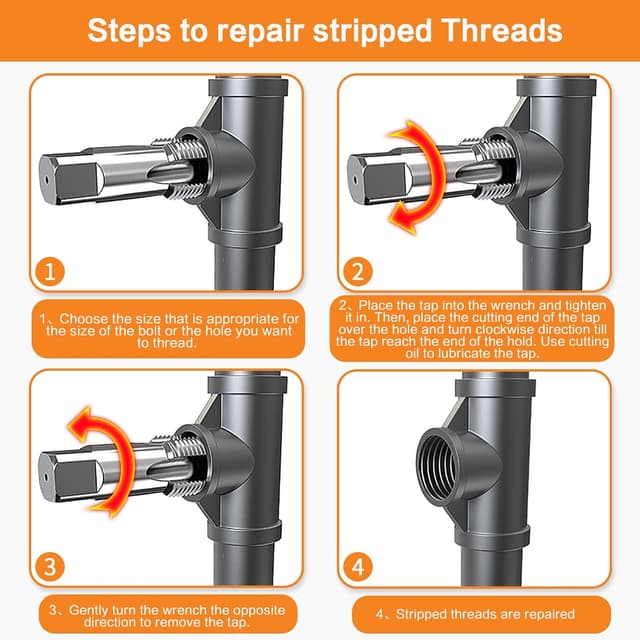 Steps to repair stripped Threads

1

1、Choose the size that is appropriate for the size of the bolt or the hole you want to thread.

2

2、Place the tap into the wrench and tighten it in. Then, place the cutting end of the tap over the hole and turn clockwise direction till the tap reach the end of the hold. Use cutting oil to lubricate the tap.

3

3、Gently turn the wrench the opposite direction to remove the tap.

4

4、Stripped threads are repaired