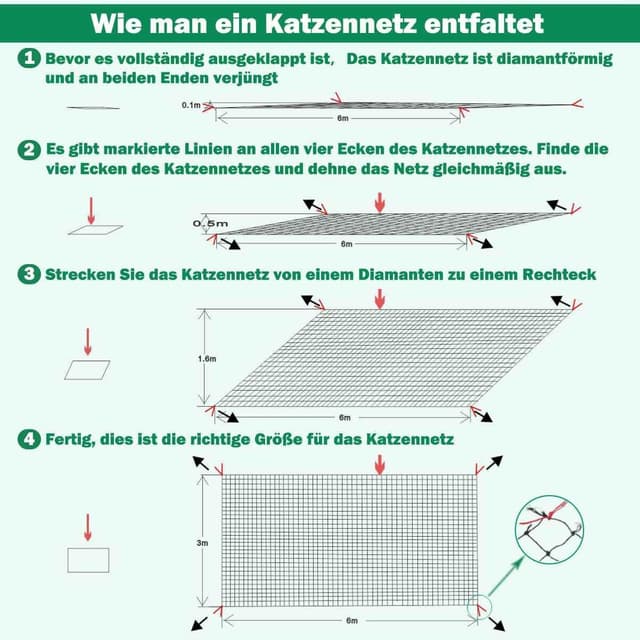 Wie man ein Katzennetz entfaltet

1 Bevor es vollständig ausgeklappt ist, Das Katzennetz ist diamantförmig und an beiden Enden verjüngt

0.1m
6m

2 Es gibt markierte Linien an allen vier Ecken des Katzennetzes. Finde die vier Ecken des Katzennetzes und dehne das Netz gleichmäßig aus.

0.5m
6m

3 Strecken Sie das Katzennetz von einem Diamanten zu einem Rechteck

1.6m
6m

4 Fertig, dies ist die richtige Größe für das Katzennetz

3m
6m