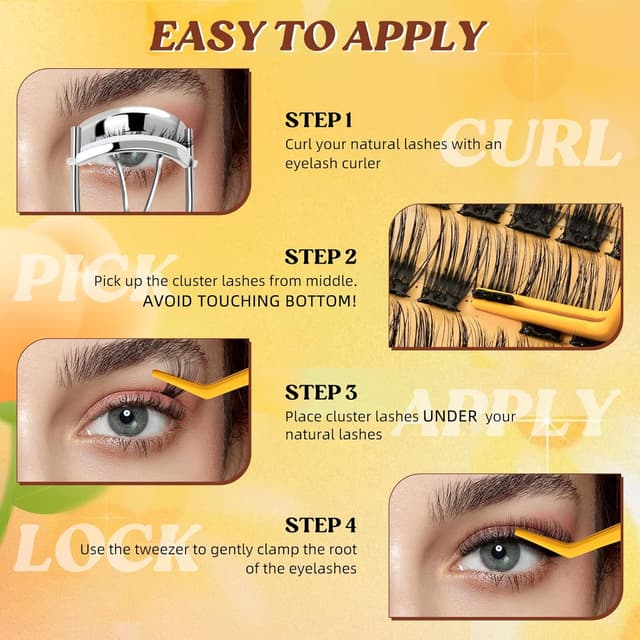 EASY TO APPLY

STEP 1
Curl your natural lashes with an eyelash curler

CURL

PICK

STEP 2
Pick up the cluster lashes from middle. AVOID TOUCHING BOTTOM!

STEP 3
Place cluster lashes UNDER your natural lashes

APPLY

LOCK

STEP 4
Use the tweezer to gently clamp the root of the eyelashes