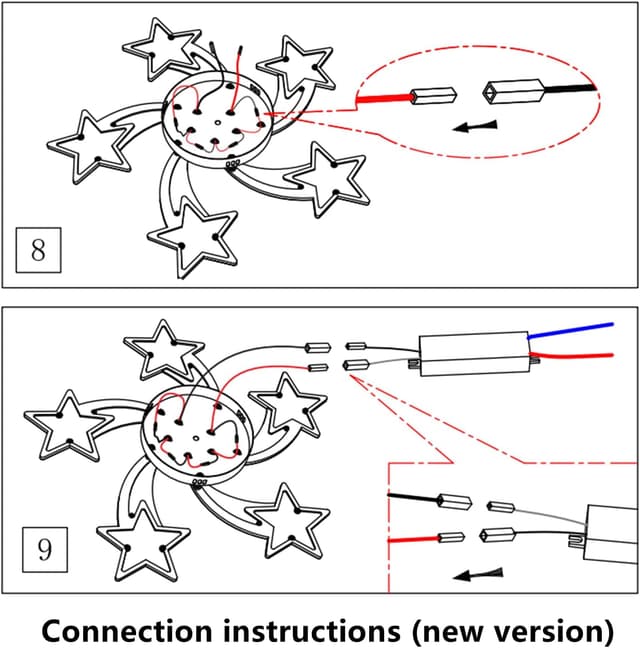 8

9

Connection instructions (new version)