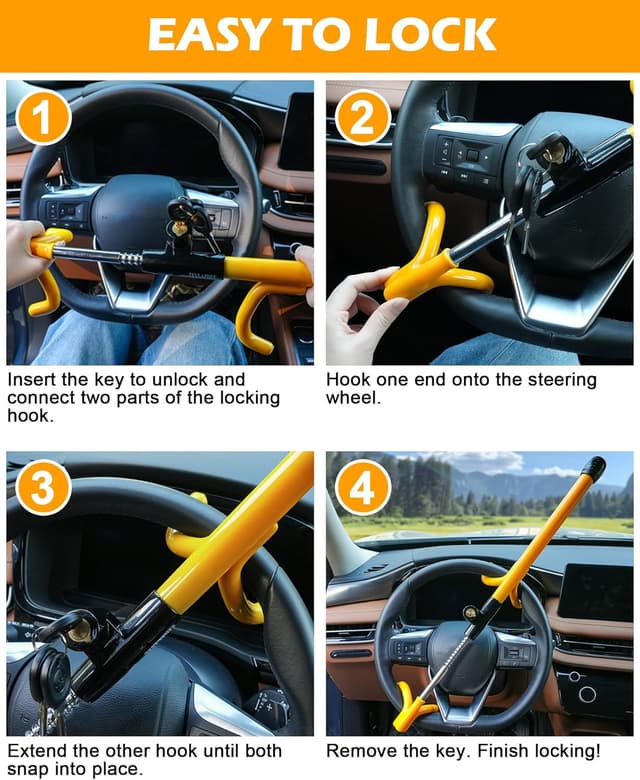 EASY TO LOCK

1

Insert the key to unlock and connect two parts of the locking hook.

2

Hook one end onto the steering wheel.

3

Extend the other hook until both snap into place.

4

Remove the key. Finish locking!