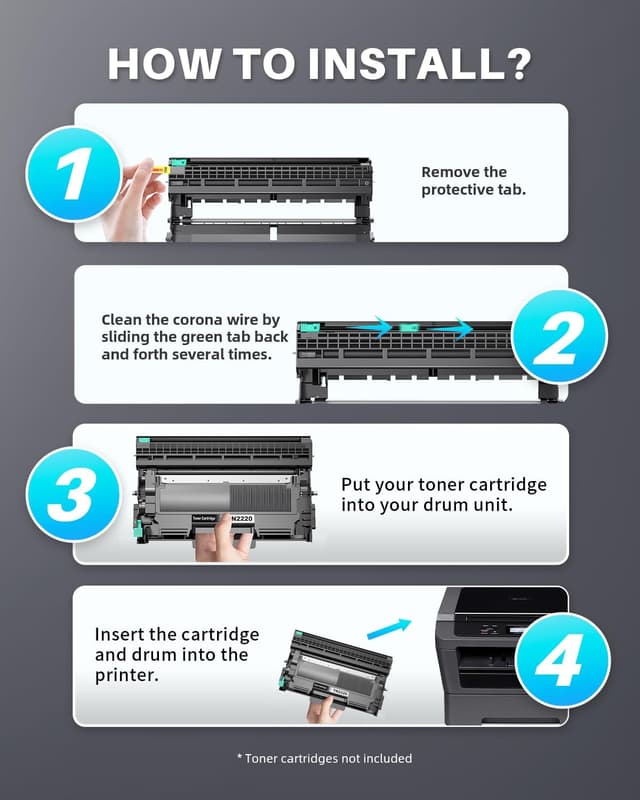 HOW TO INSTALL?

1

Remove the protective tab.

Clean the corona wire by sliding the green tab back and forth several times.

2

3

Toner Cartridge N2220

Put your toner cartridge into your drum unit.

Insert the cartridge and drum into the printer.

4

* Toner cartridges not included