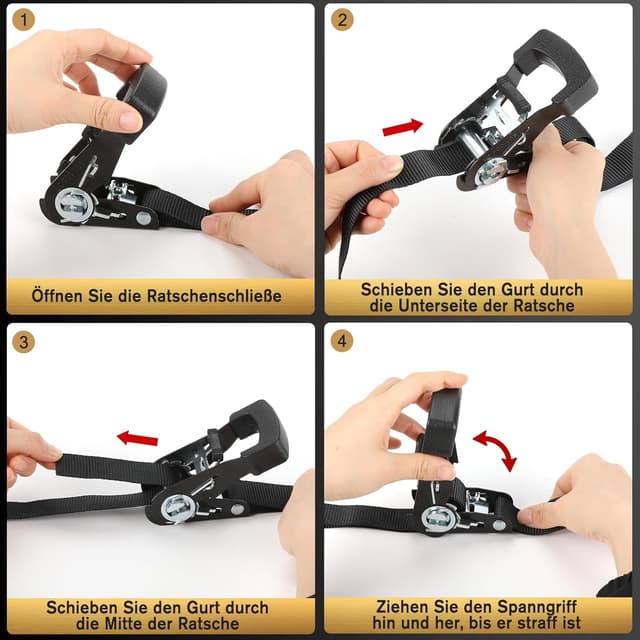 1

Öffnen Sie die Ratschenschließe

2

Schieben Sie den Gurt durch die Unterseite der Ratsche

3

Schieben Sie den Gurt durch die Mitte der Ratsche

4

Ziehen Sie den Spanngriff hin und her, bis er straff ist