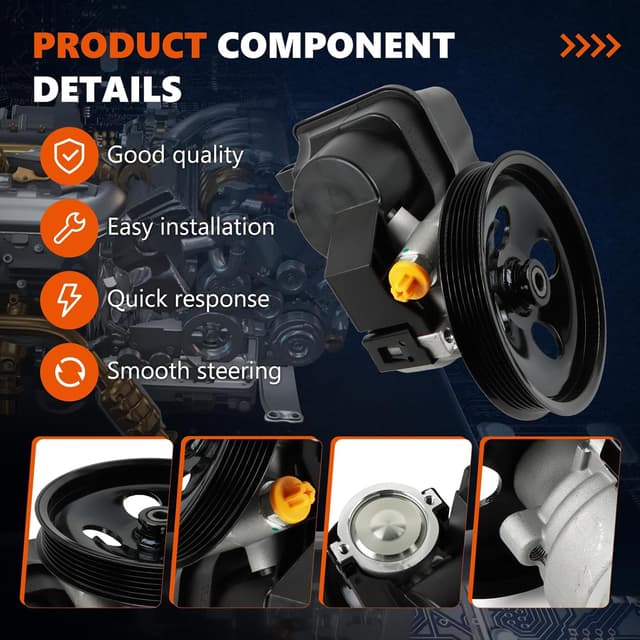 PRODUCT COMPONENT DETAILS

Good quality

Easy installation

Quick response

Smooth steering