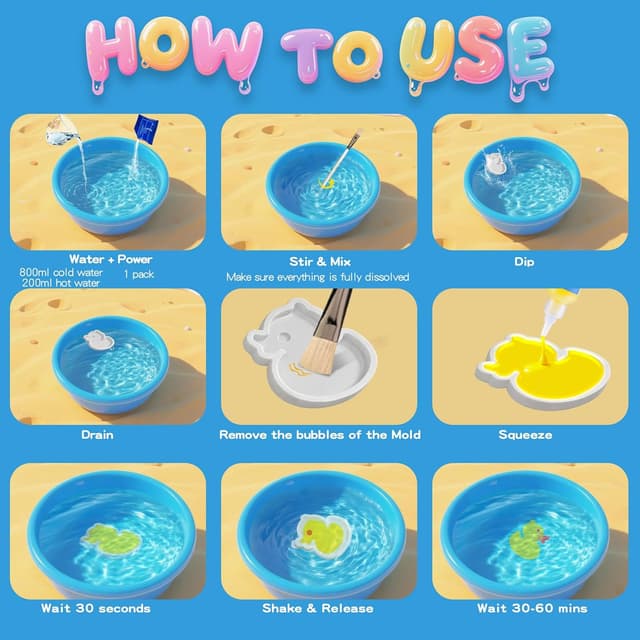 HOW TO USE

Water + Power
800ml cold water
200ml hot water
1 pack

Stir & Mix
Make sure everything is fully dissolved

Dip

Drain

Remove the bubbles of the Mold

Squeeze

Wait 30 seconds

Shake & Release

Wait 30-60 mins