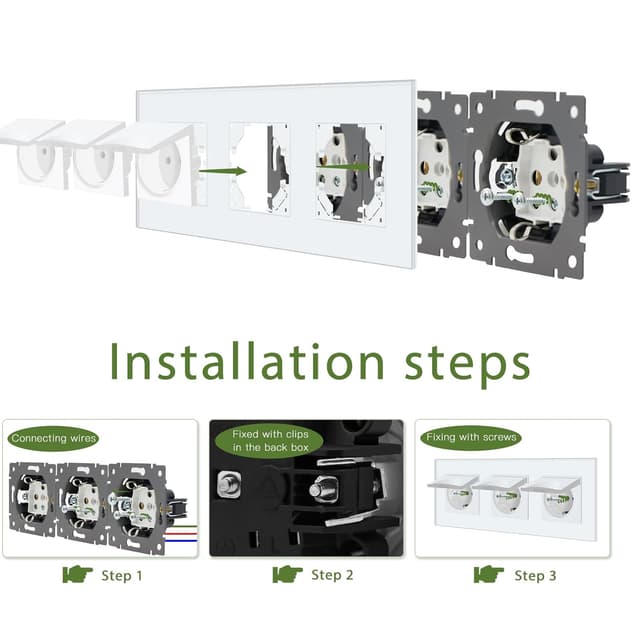 Installation steps

Connecting wires

Step 1

Fixed with clips in the back box

Step 2

Fixing with screws

Step 3